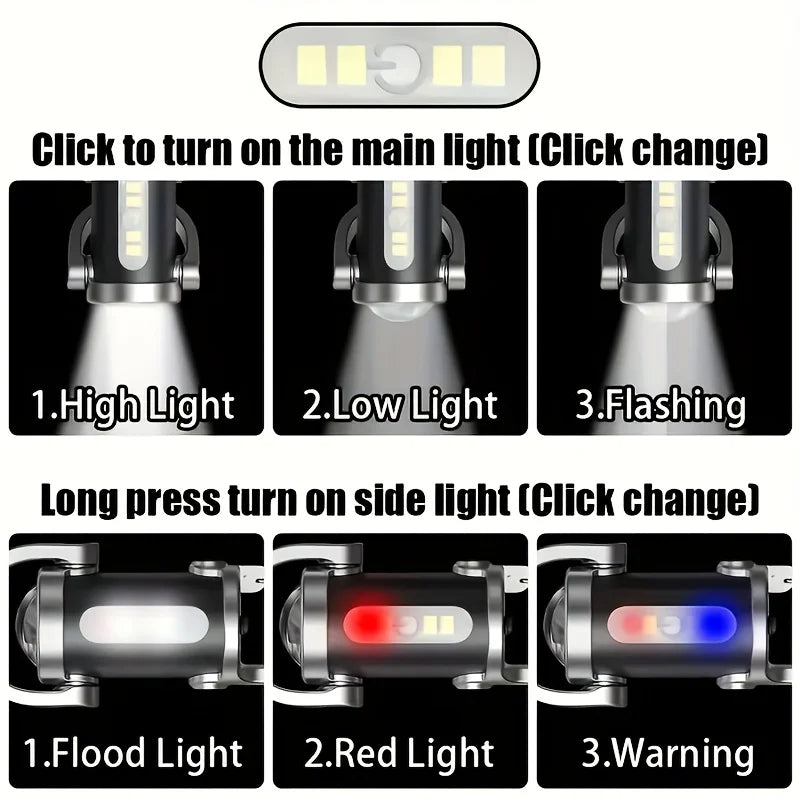 Click to turn on the main light (Click change)

1.High Light

2.Low Light

3.Flashing

Long press turn on side light (Click change)

1.Flood Light

2.Red Light

3.Warning